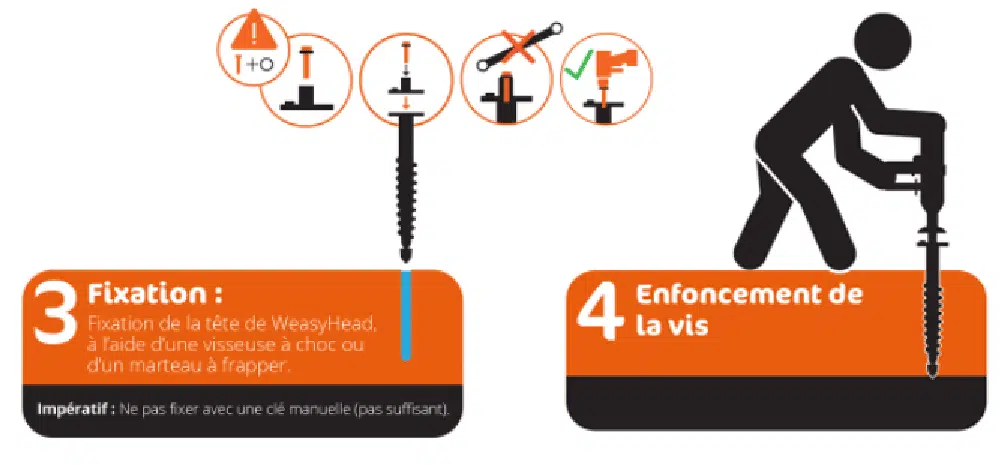 3 Fixation :
Fixation de la tête de WeasyHead, à l'aide d'une visseuse à choc ou d'un marteau à frapper.

Impératif : Ne pas fixer avec une clé manuelle (pas suffisant).

4 Enfoncement de la vis